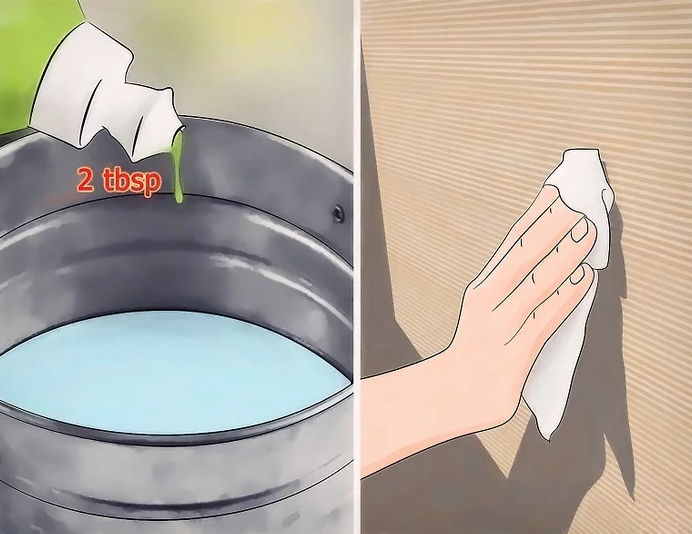 2 tbsp