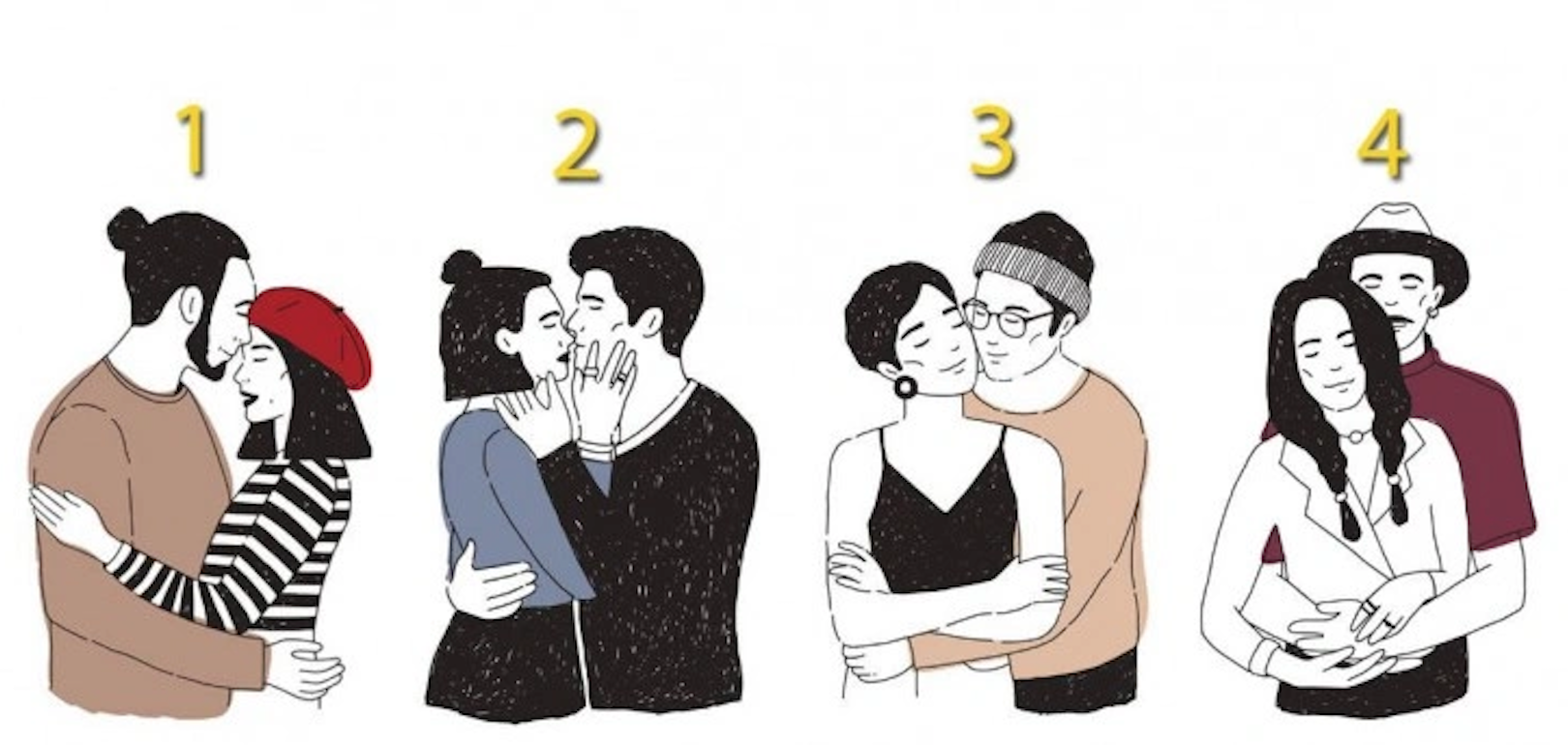 1 2 3 4